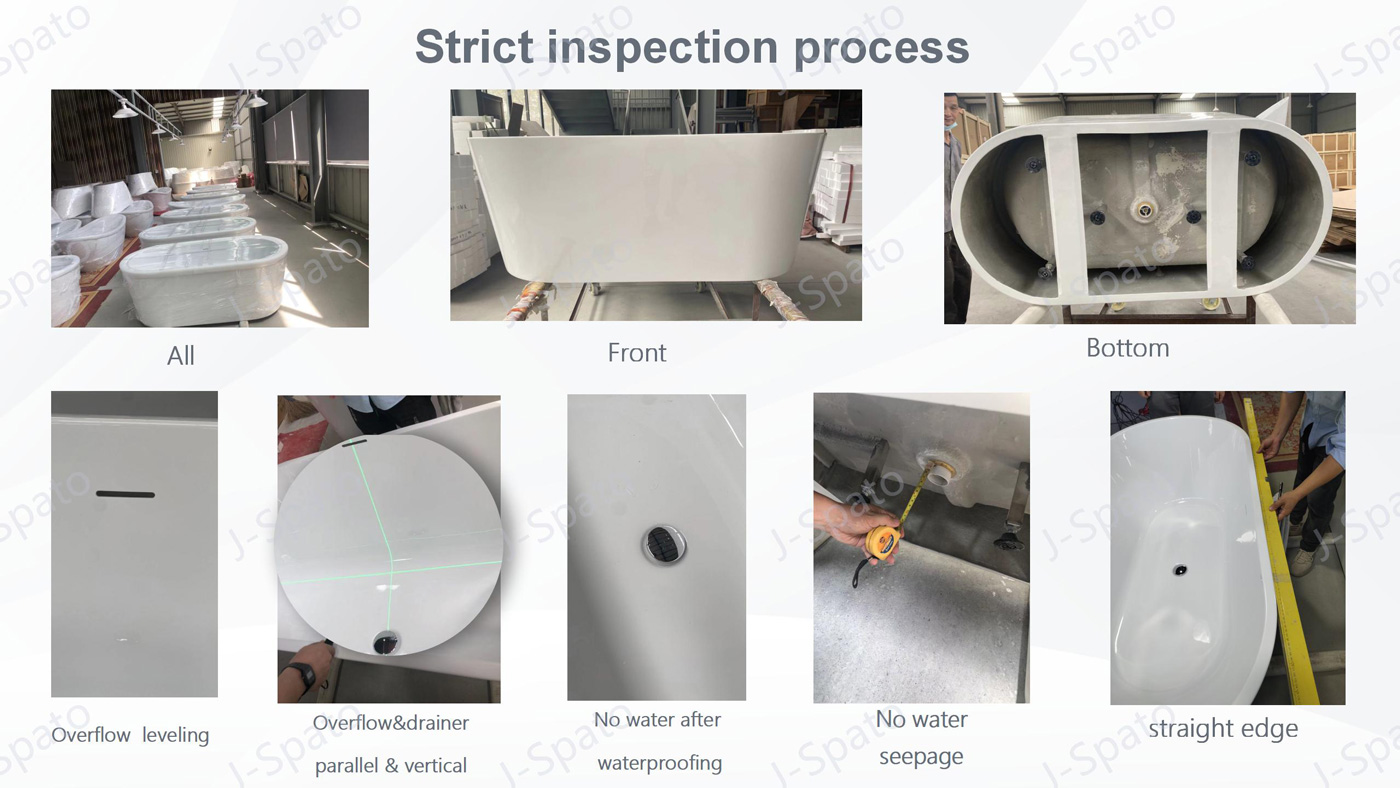 Strict inspection process

All

Front

Bottom

Overflow leveling

Overflow&drainer parallel & vertical

No water after waterproofing

No water seepage

straight edge

J-Spato